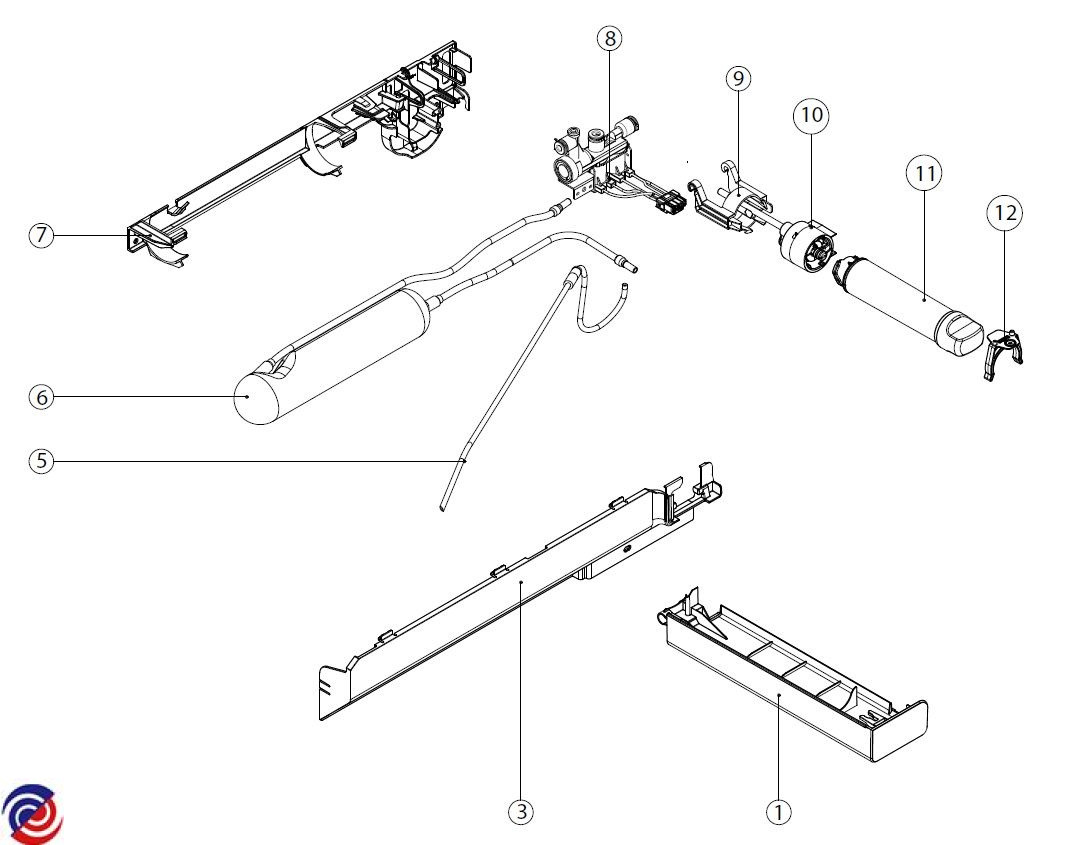 8
9
10
11
12
7
6
5
3
1